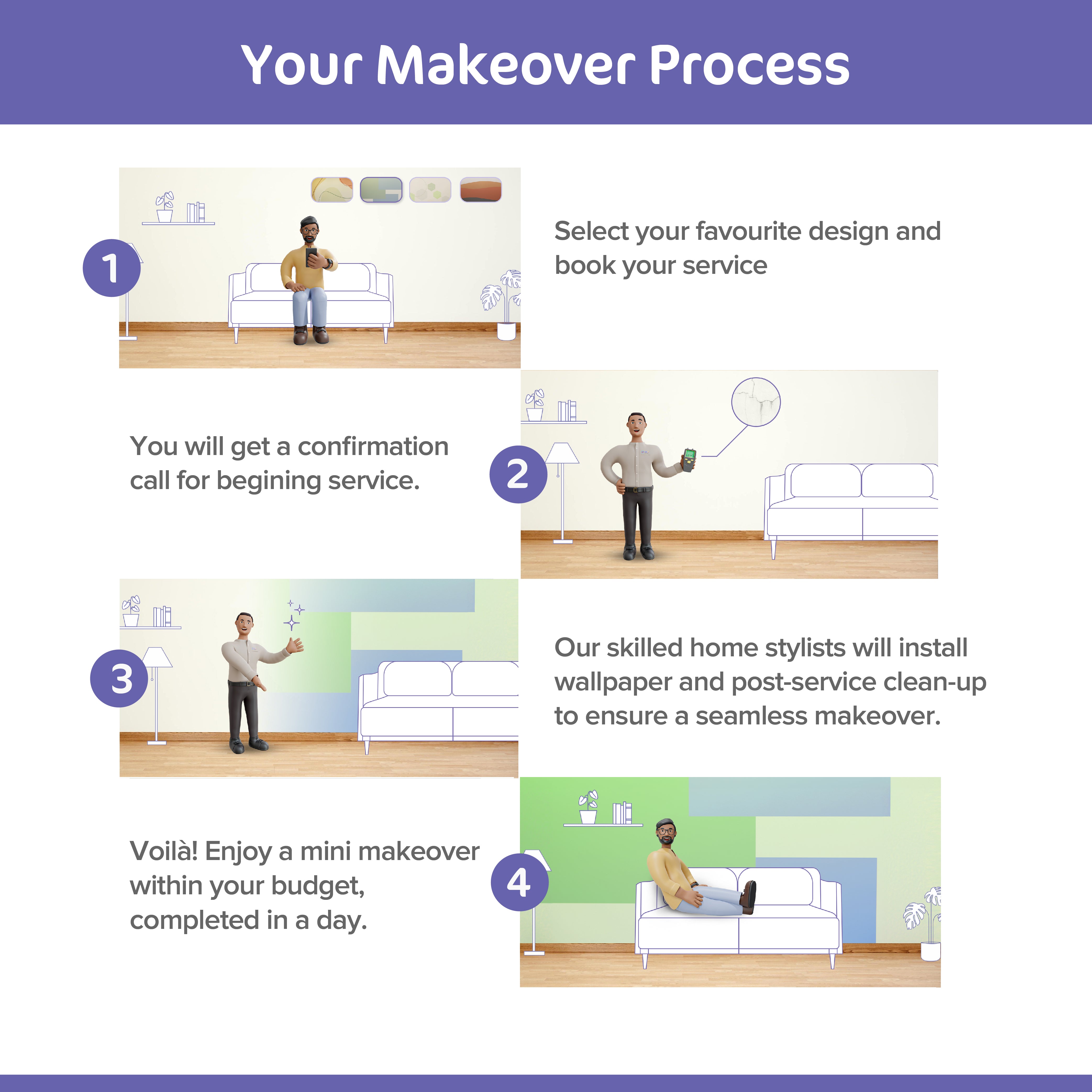 Your Makeover Process

1

Select your favourite design and book your service

You will get a confirmation call for begining service.

2

3

Our skilled home stylists will install wallpaper and post-service clean-up to ensure a seamless makeover.

Voilà! Enjoy a mini makeover within your budget, completed in a day.

4