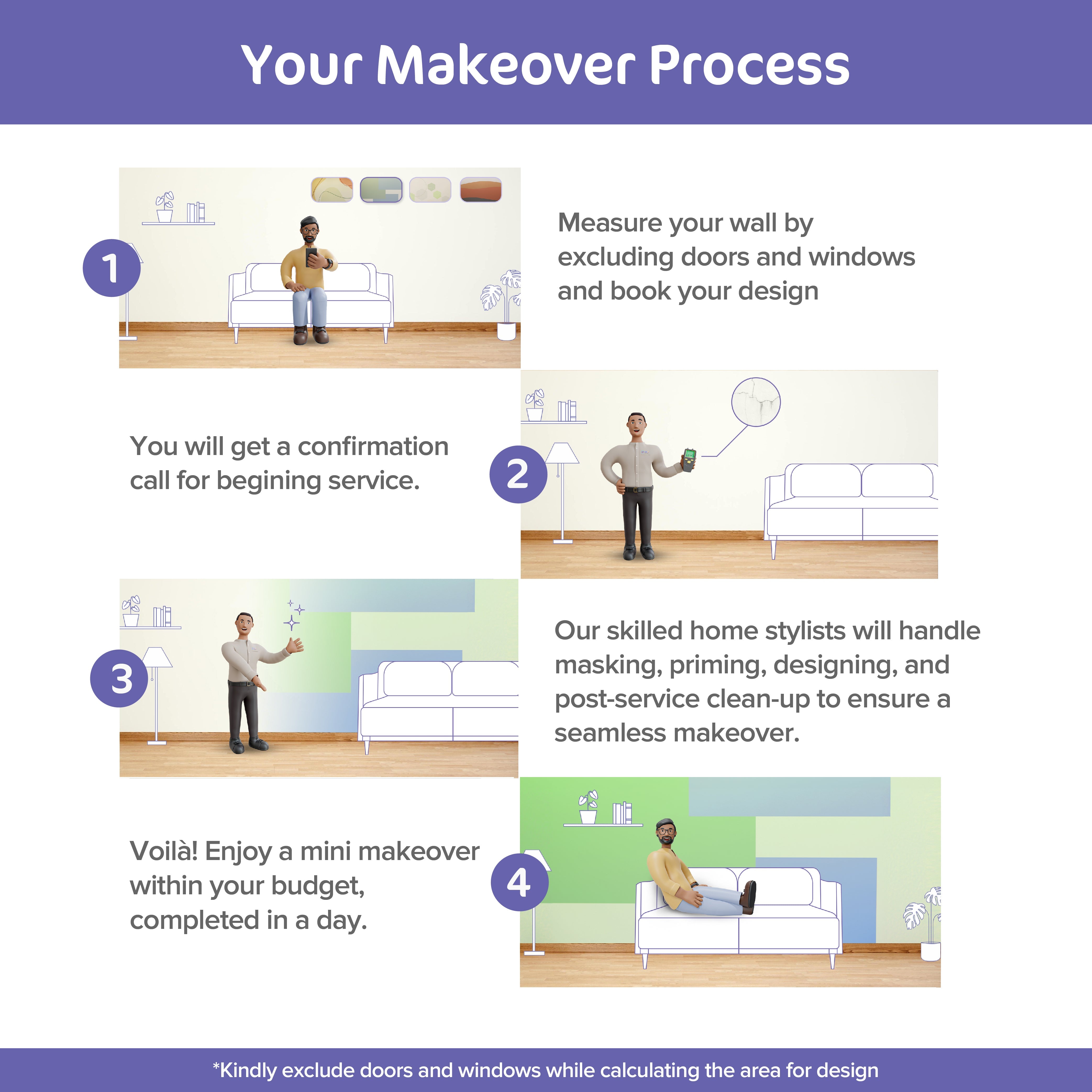 Your Makeover Process

1

Measure your wall by excluding doors and windows and book your design

You will get a confirmation call for begining service.

2

3

Our skilled home stylists will handle masking, priming, designing, and post-service clean-up to ensure a seamless makeover.

Voilà! Enjoy a mini makeover within your budget, completed in a day.

4

*Kindly exclude doors and windows while calculating the area for design